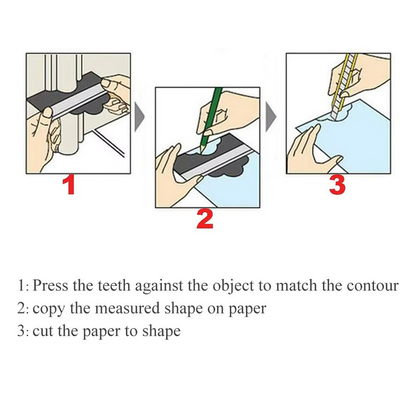 1

2

3

1: Press the teeth against the object to match the contour
2: copy the measured shape on paper
3: cut the paper to shape